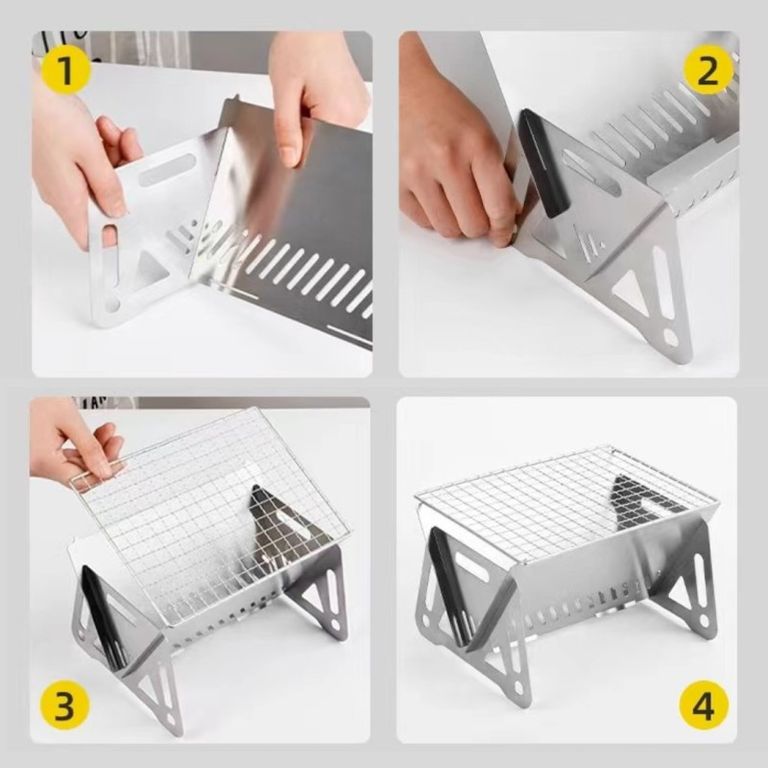 1

2

3

4